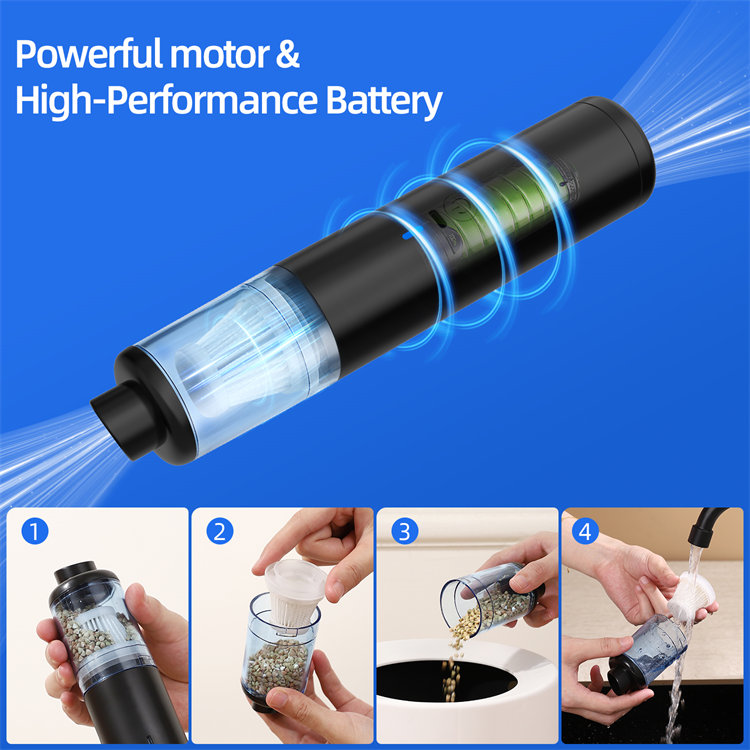 Powerful motor &
High-Performance Battery

1

2

3

4