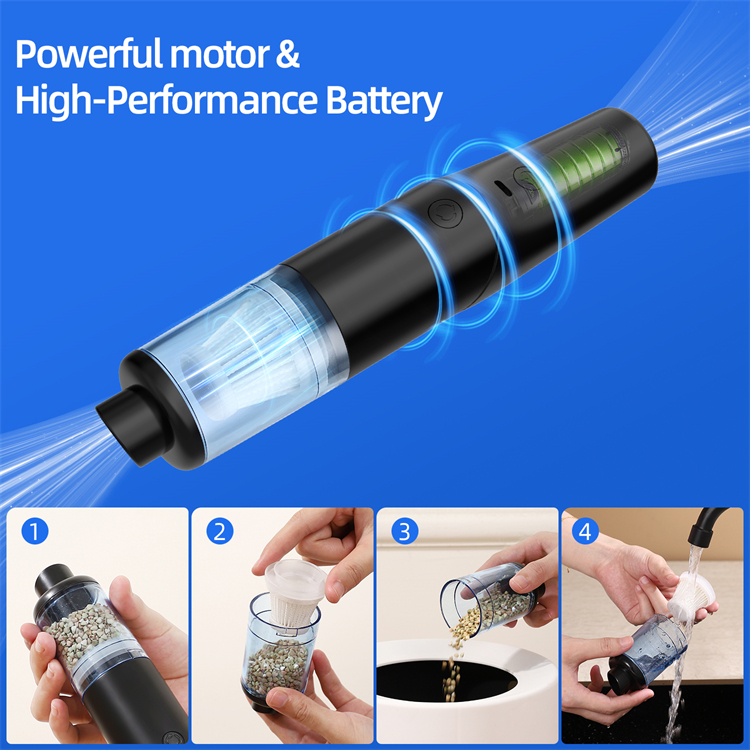 Powerful motor &
High-Performance Battery

1

2

3

4