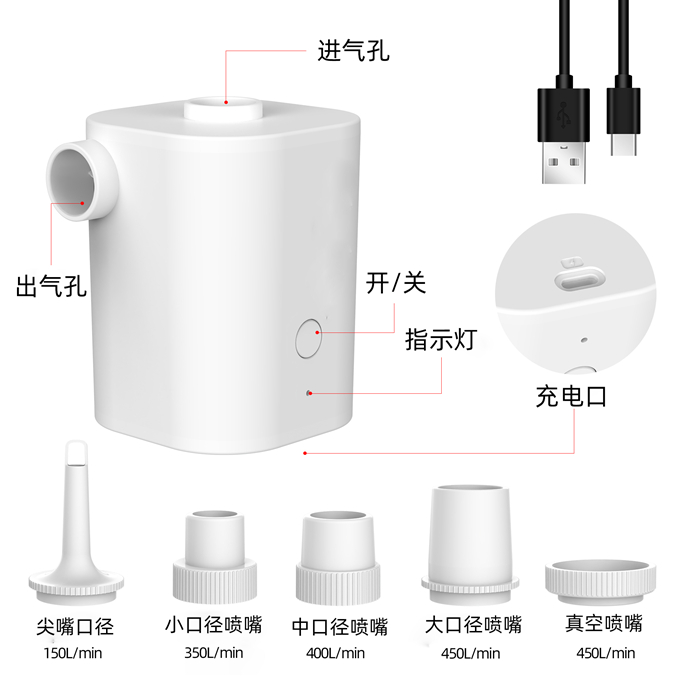 进气孔

出气孔

开/关

指示灯

充电口

尖嘴口径
150L/min

小口径喷嘴
350L/min

中口径喷嘴
400L/min

大口径喷嘴
450L/min

真空喷嘴
450L/min