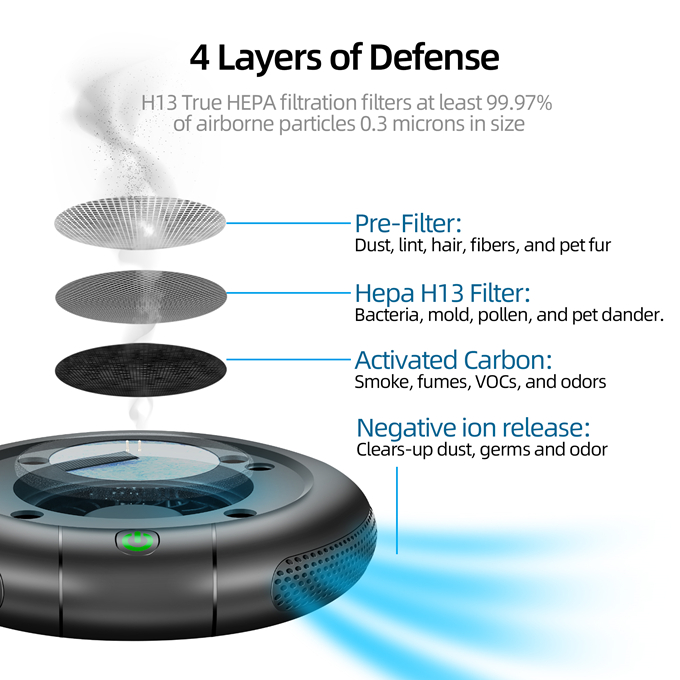 4 Layers of Defense

H13 True HEPA filtration filters at least 99.97% of airborne particles 0.3 microns in size

Pre-Filter:
Dust, lint, hair, fibers, and pet fur

Hepa H13 Filter:
Bacteria, mold, pollen, and pet dander.

Activated Carbon:
Smoke, fumes, VOCs, and odors

Negative ion release:
Clears-up dust, germs and odor