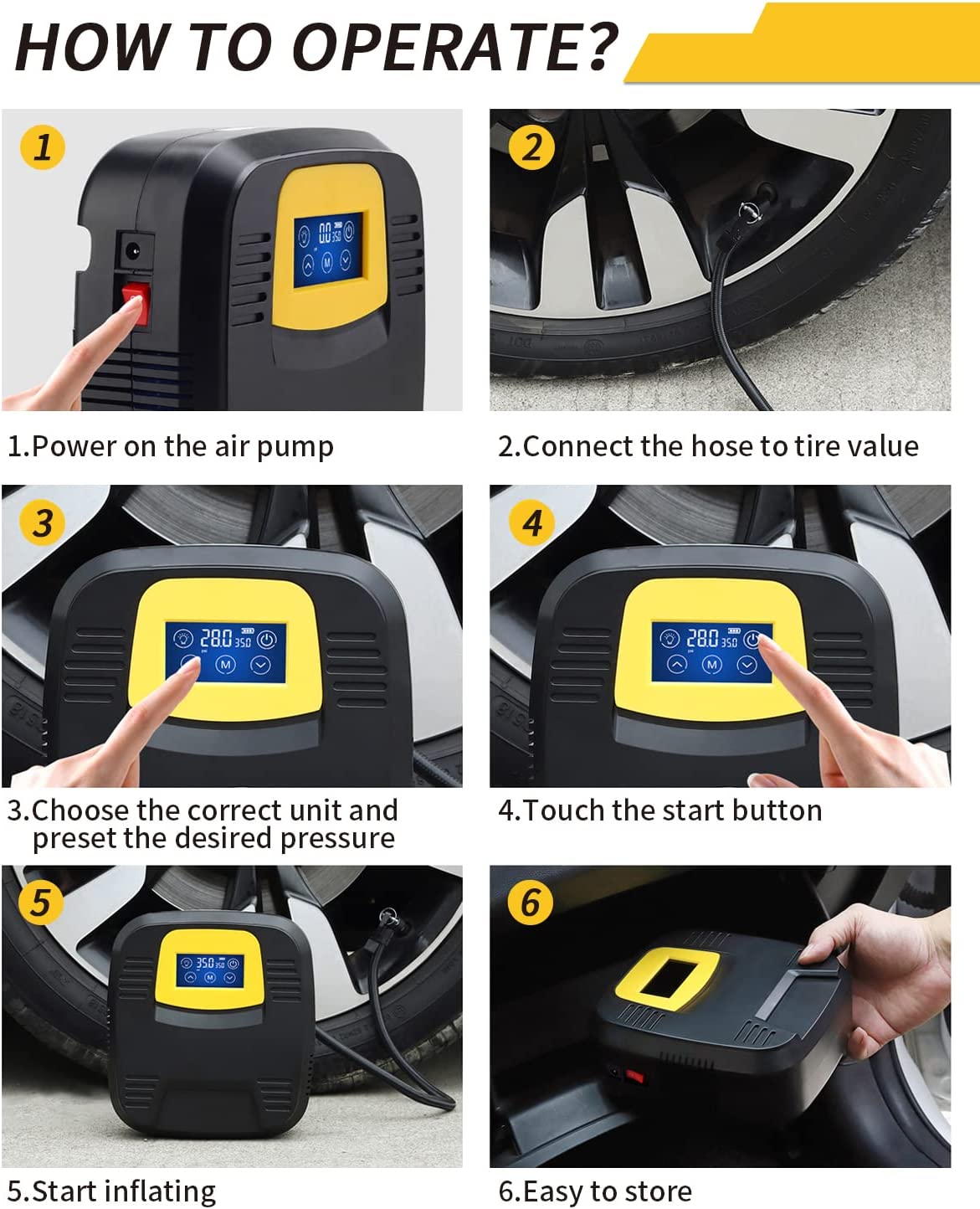 HOW TO OPERATE?

1

00 35.0

M

1.Power on the air pump

2

2.Connect the hose to tire value

3

28.0 35.0

M

3.Choose the correct unit and preset the desired pressure

4

28.0 35.0

M

4.Touch the start button

5

35.0 35.0

M

5.Start inflating

6

6.Easy to store