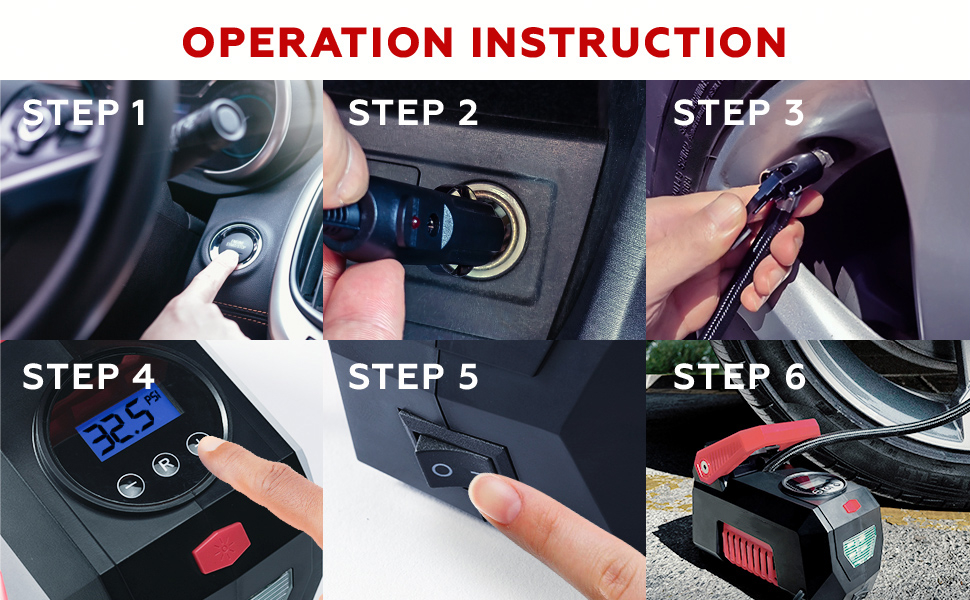 OPERATION INSTRUCTION

STEP 1

STEP 2

STEP 3

STEP 4

32.5 PSI

R

STEP 5

O

STEP 6